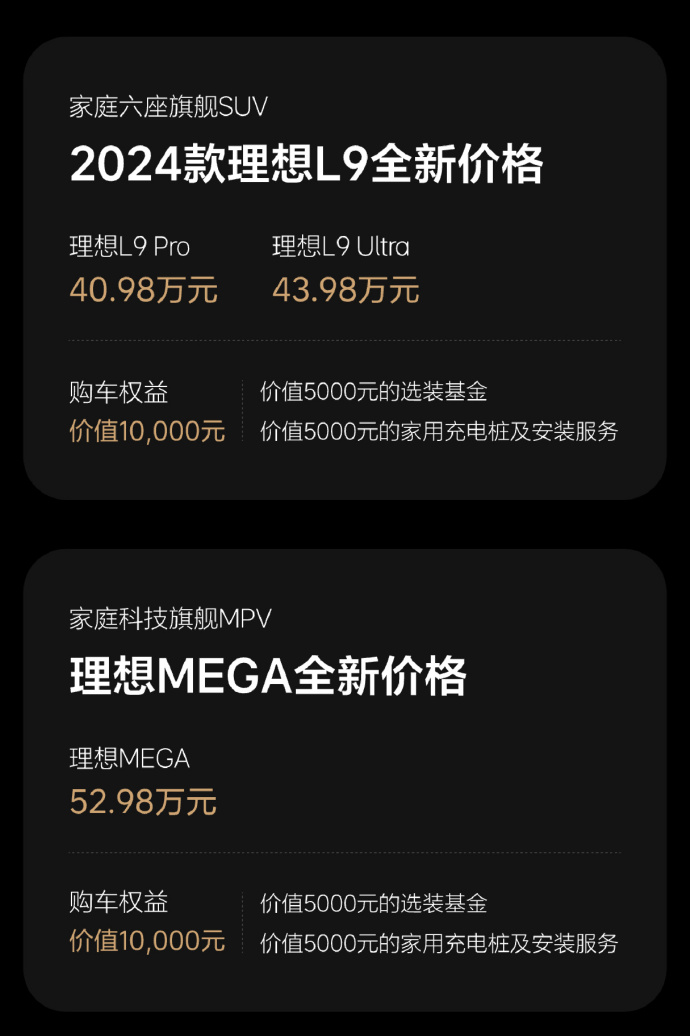 家庭六座旗舰SUV

2024款理想L9全新价格

理想L9 Pro
40.98万元

理想L9 Ultra
43.98万元

购车权益
价值10,000元

价值5000元的选装基金
价值5000元的家用充电桩及安装服务

家庭科技旗舰MPV

理想MEGA全新价格

理想MEGA
52.98万元

购车权益
价值10,000元

价值5000元的选装基金
价值5000元的家用充电桩及安装服务